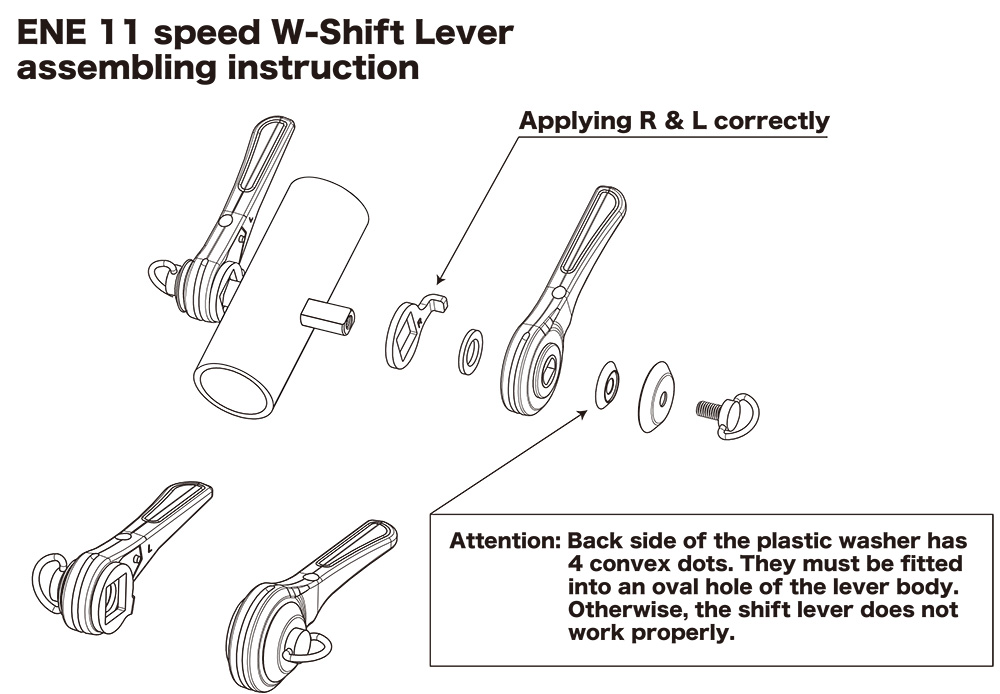 ENE 11 speed W-Shift Lever assembling instruction

Applying R & L correctly

Attention: Back side of the plastic washer has 4 convex dots. They must be fitted into an oval hole of the lever body. Otherwise, the shift lever does not work properly.